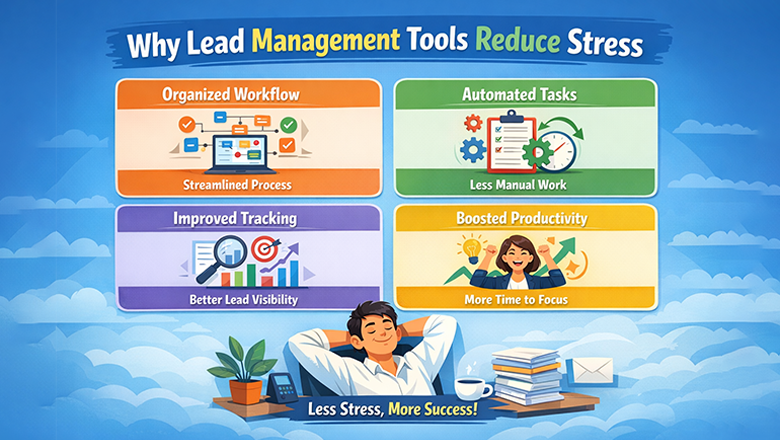 Why Lead Management Tools Reduce Stress

Organized Workflow

Streamlined Process

Automated Tasks

Less Manual Work

Improved Tracking

Better Lead Visibility

Boosted Productivity

More Time to Focus

Less Stress, More Success!